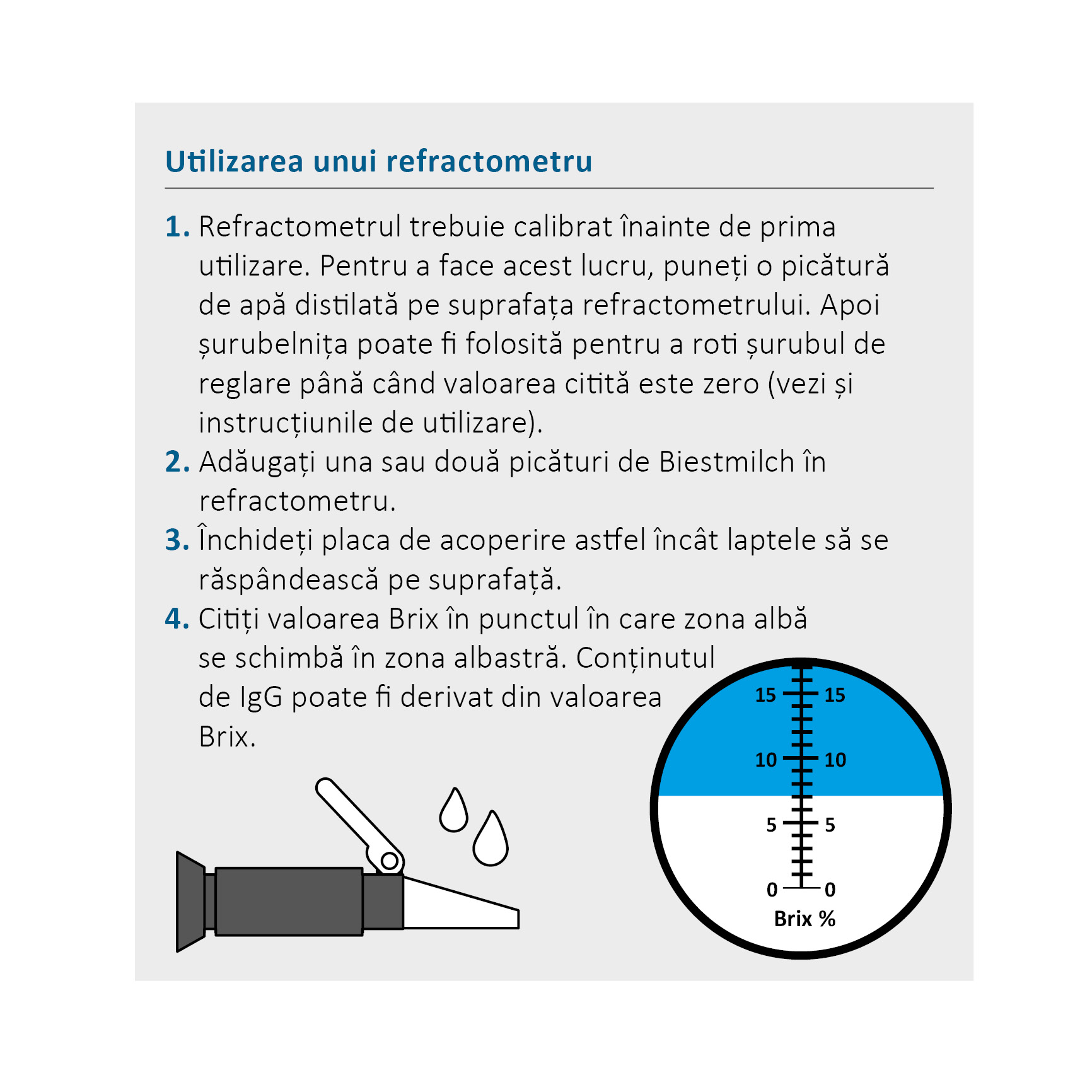 Utilizarea unui refractometru

1. Refractometrul trebuie calibrat înainte de prima utilizare. Pentru a face acest lucru, puneți o picătură de apă distilată pe suprafața refractometrului. Apoi șurubelnița poate fi folosită pentru a roti șurubul de reglare până când valoarea citită este zero (vezi și instrucțiunile de utilizare).
2. Adăugați una sau două picături de Biestmilch în refractometru.
3. Închideți placa de acoperire astfel încât laptele să se răspândească pe suprafață.
4. Citiți valoarea Brix în punctul în care zona albă se schimbă în zona albastră. Conținutul de IgG poate fi derivat din valoarea Brix.

15 15
10 10
5 5
0 0
Brix %